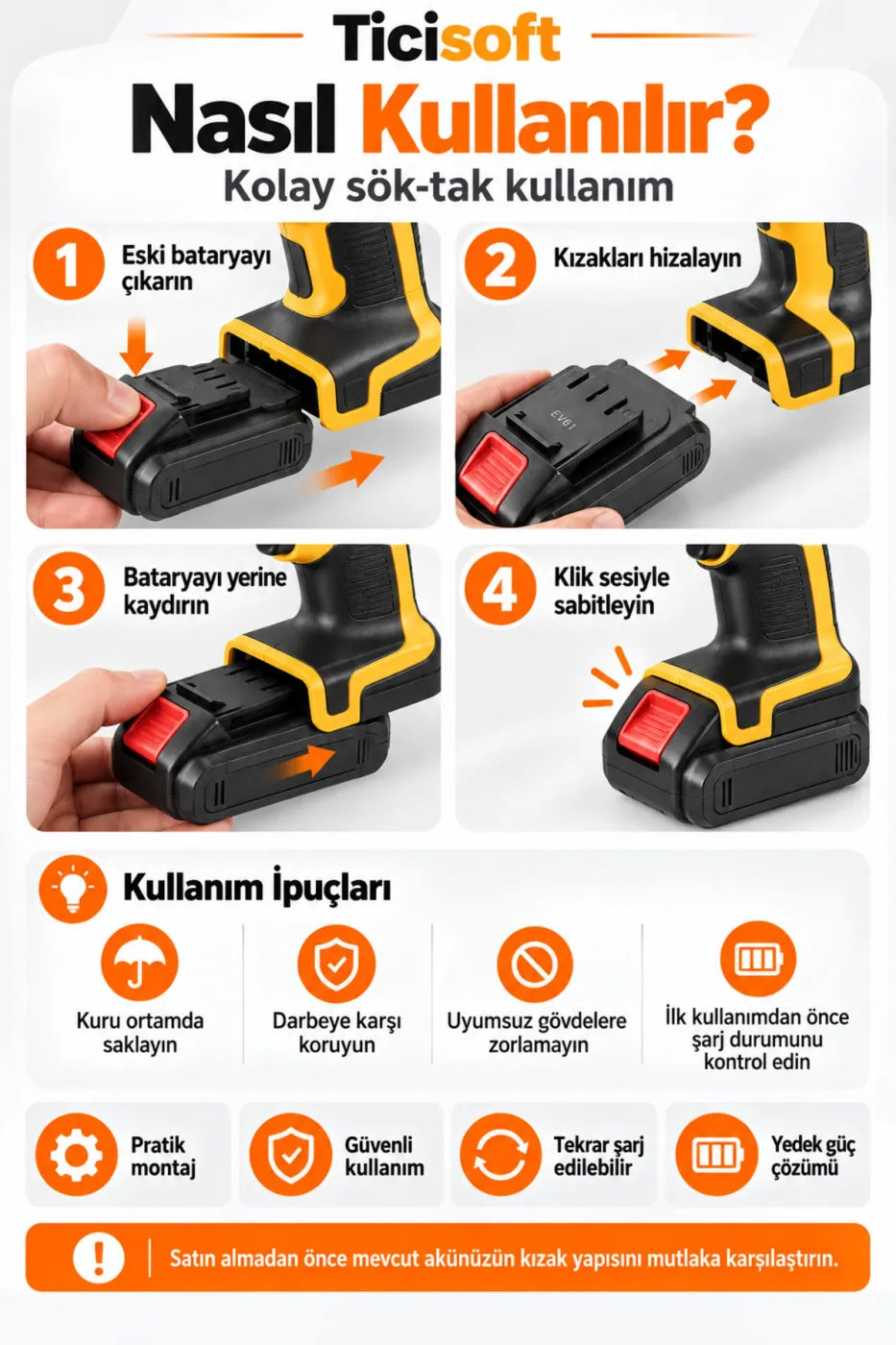 Ticisoft

Nasıl Kullanılır?

Kolay sök-tak kullanım

1 Eski bataryayı çıkarın

2 Kızakları hizalayın

EV61

3 Bataryayı yerine kaydırın

4 Klik sesiyle sabitleyin

Kullanım İpuçları

Kuru ortamda saklayın

Darbeye karşı koruyun

Uyumsuz gövdelere zorlamayın

İlk kullanımdan önce şarj durumunu kontrol edin

Pratik montaj

Güvenli kullanım

Tekrar şarj edilebilir

Yedek güç çözümü

Satın almadan önce mevcut akünüzün kızak yapısını mutlaka karşılaştırın.