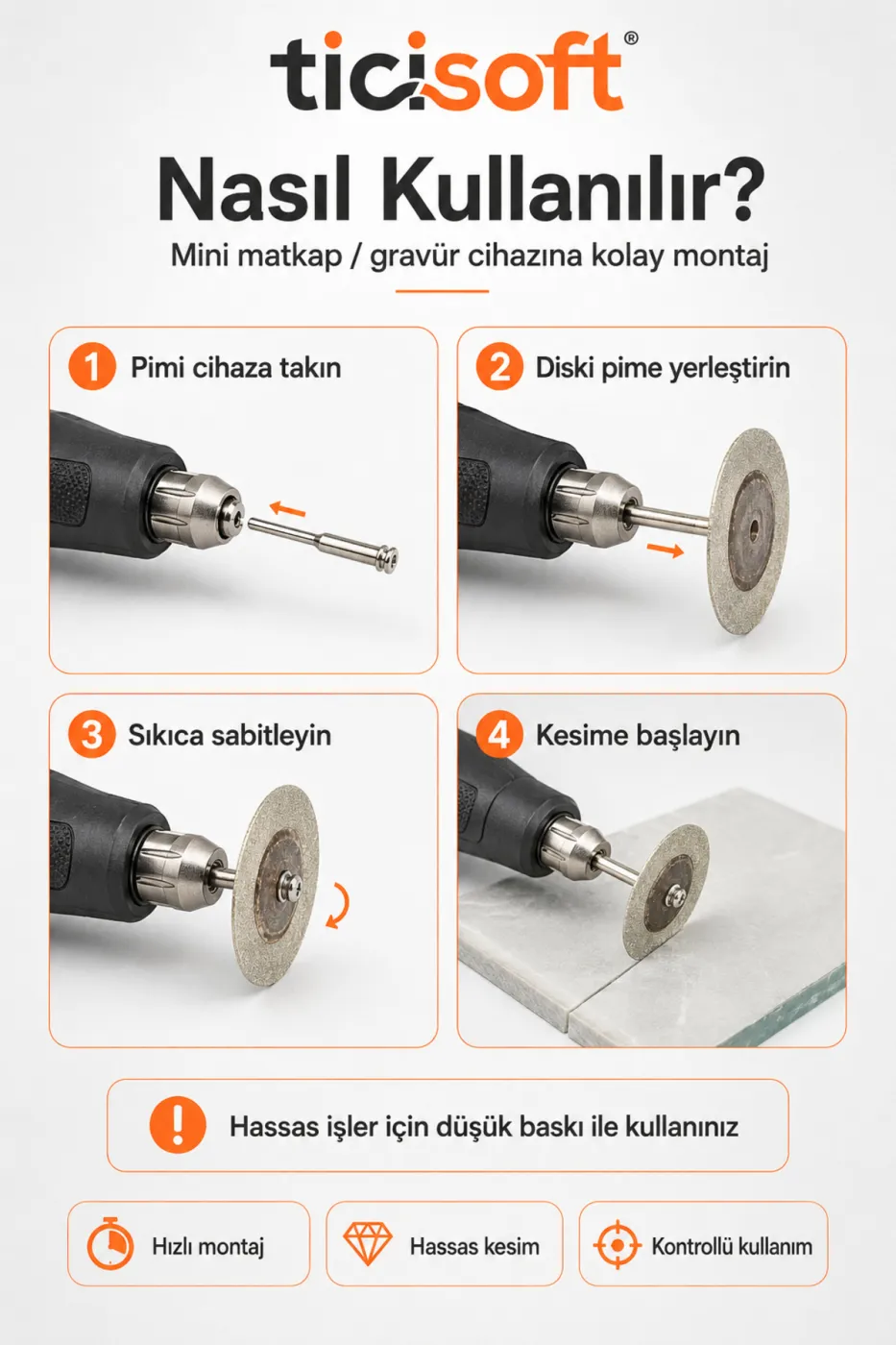 ticisoft®

Nasıl Kullanılır?

Mini matkap / gravür cihazına kolay montaj

1 Pimi cihaza takın

2 Diski pime yerleştirin

3 Sıkıca sabitleyin

4 Kesime başlayın

! Hassas işler için düşük baskı ile kullanınız

Hızlı montaj

Hassas kesim

Kontrollü kullanım