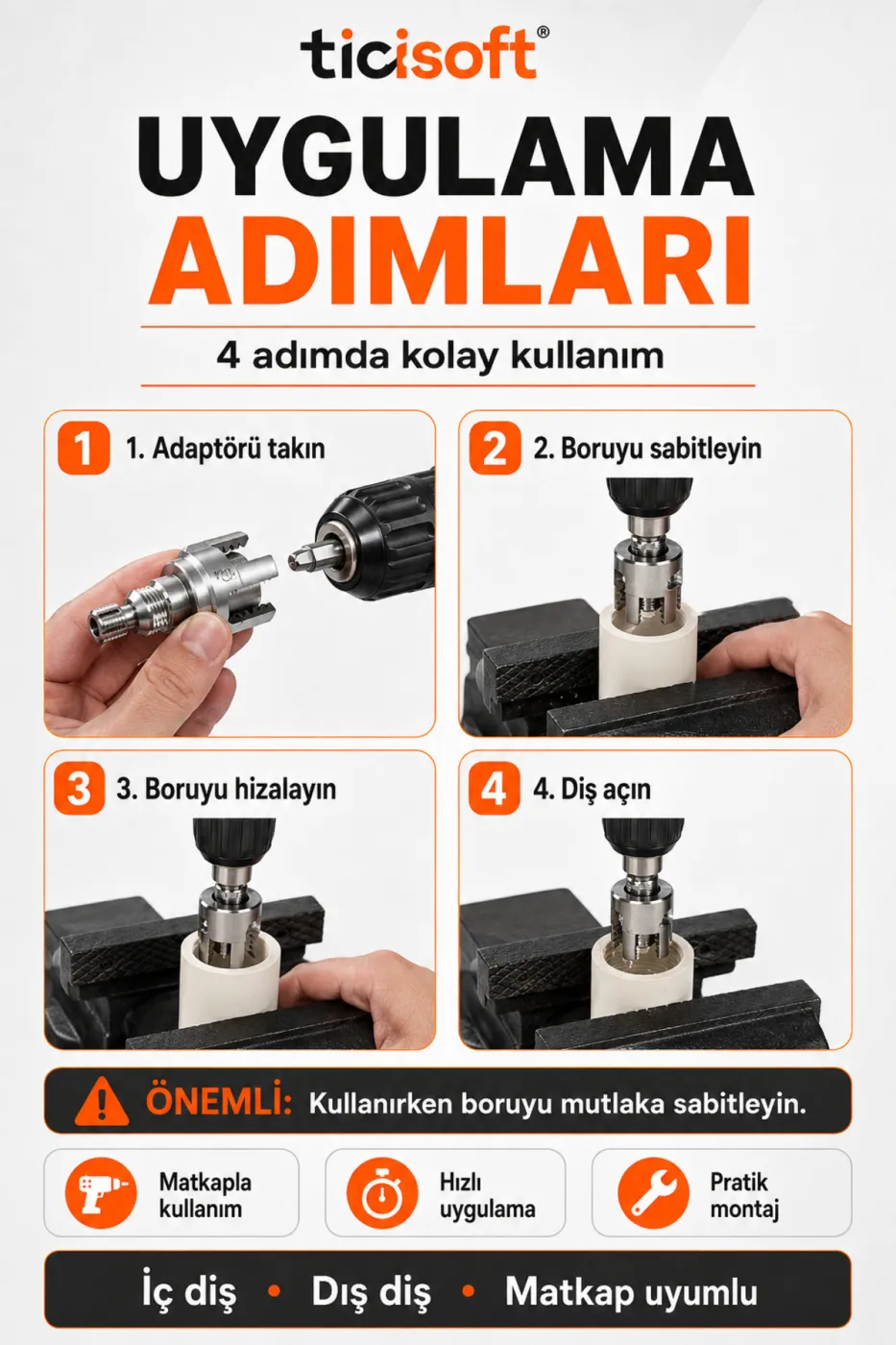 ticisoft®

UYGULAMA
ADIMLARI

4 adımda kolay kullanım

1 1. Adaptörü takın

2 2. Boruyu sabitleyin

3 3. Boruyu hizalayın

4 4. Diş açın

ÖNEMLİ: Kullanırken boruyu mutlaka sabitleyin.

Matkapla kullanım

Hızlı uygulama

Pratik montaj

İç diş • Dış diş • Matkap uyumlu