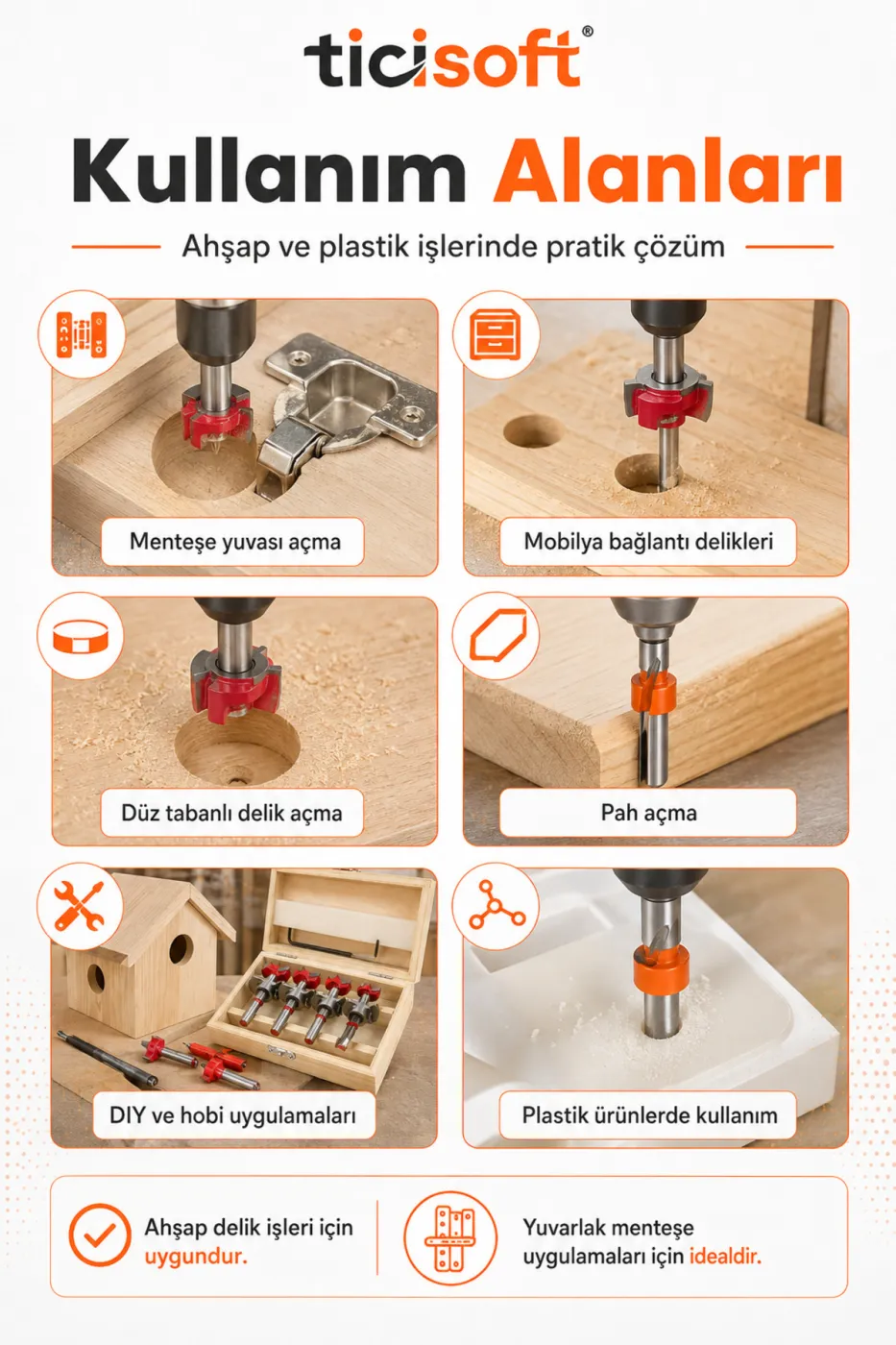 ticisoft®

Kullanım Alanları

Ahşap ve plastik işlerinde pratik çözüm

Menteşe yuvası açma

Mobilya bağlantı delikleri

Düz tabanlı delik açma

Pah açma

DIY ve hobi uygulamaları

Plastik ürünlerde kullanım

Ahşap delik işleri için uygundur.

Yuvarlak menteşe uygulamaları için idealdir.