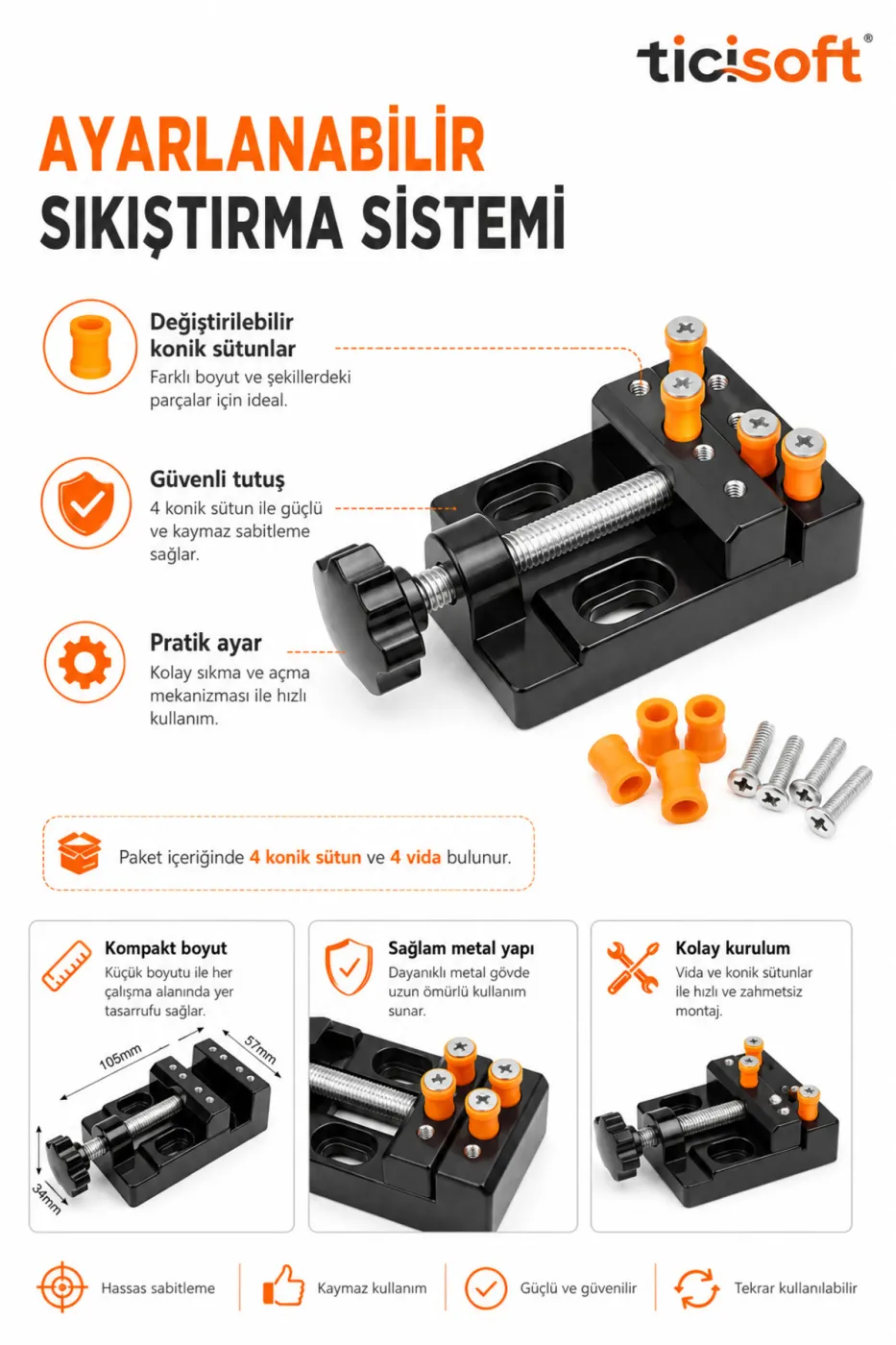 ticisoft®

AYARLANABİLİR
SIKIŞTIRMA SİSTEMİ

Değiştirilebilir konik sütunlar
Farklı boyut ve şekillerdeki parçalar için ideal.

Güvenli tutuş
4 konik sütun ile güçlü ve kaymaz sabitleme sağlar.

Pratik ayar
Kolay sıkma ve açma mekanizması ile hızlı kullanım.

Paket içeriğinde 4 konik sütun ve 4 vida bulunur.

Kompakt boyut
Küçük boyutu ile her çalışma alanında yer tasarrufu sağlar.

105mm
57mm
34mm

Sağlam metal yapı
Dayanıklı metal gövde uzun ömürlü kullanım sunar.

Kolay kurulum
Vida ve konik sütunlar ile hızlı ve zahmetsiz montaj.

Hassas sabitleme
Kaymaz kullanım
Güçlü ve güvenilir
Tekrar kullanılabilir