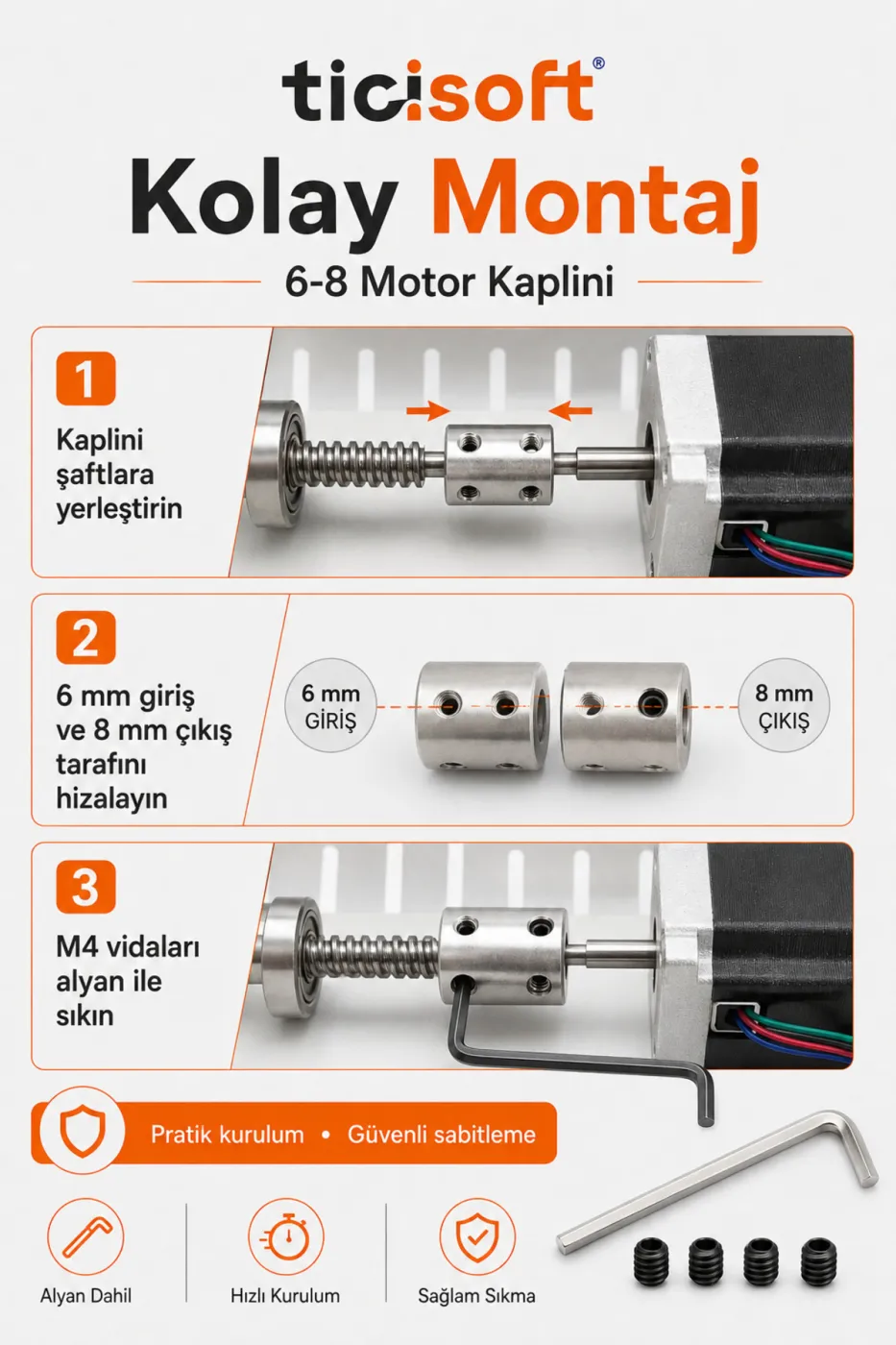 ticisoft®

Kolay Montaj

6-8 Motor Kaplini

1
Kaplini şaftlara yerleştirin

2
6 mm giriş ve 8 mm çıkış tarafını hizalayın

6 mm GİRİŞ

8 mm ÇIKIŞ

3
M4 vidaları alyan ile sıkın

Pratik kurulum • Güvenli sabitleme

Alyan Dahil

Hızlı Kurulum

Sağlam Sıkma